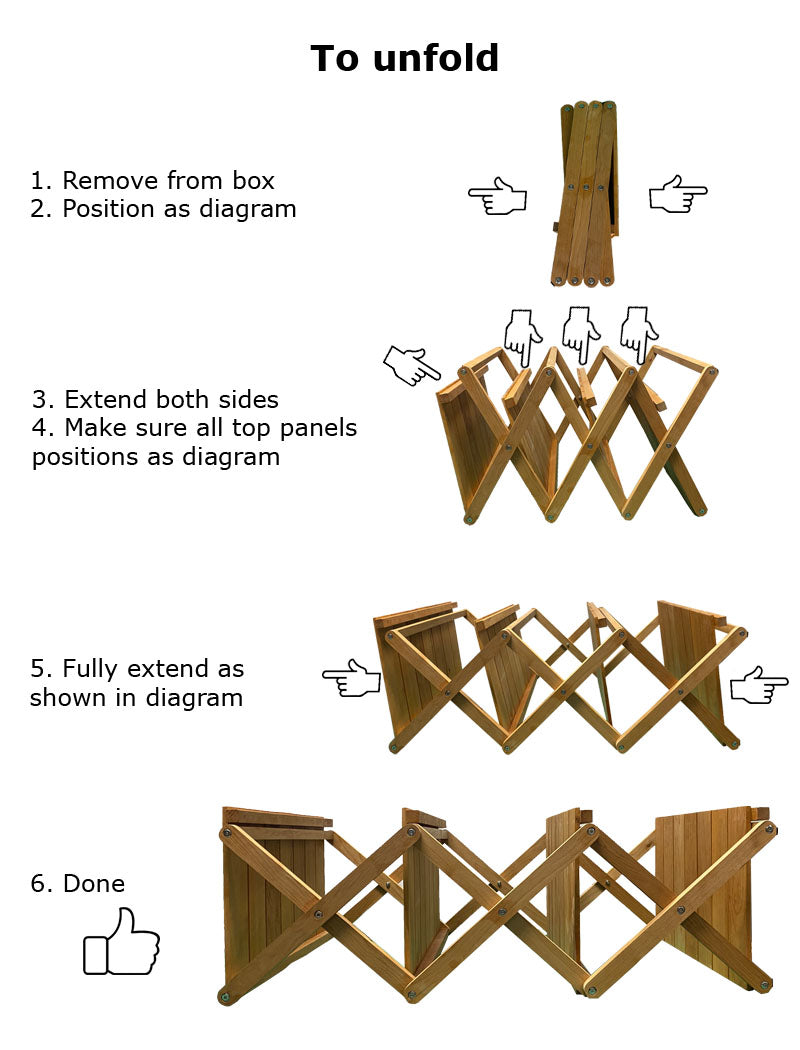 To unfold

1. Remove from box
2. Position as diagram

3. Extend both sides
4. Make sure all top panels positions as diagram

5. Fully extend as shown in diagram

6. Done